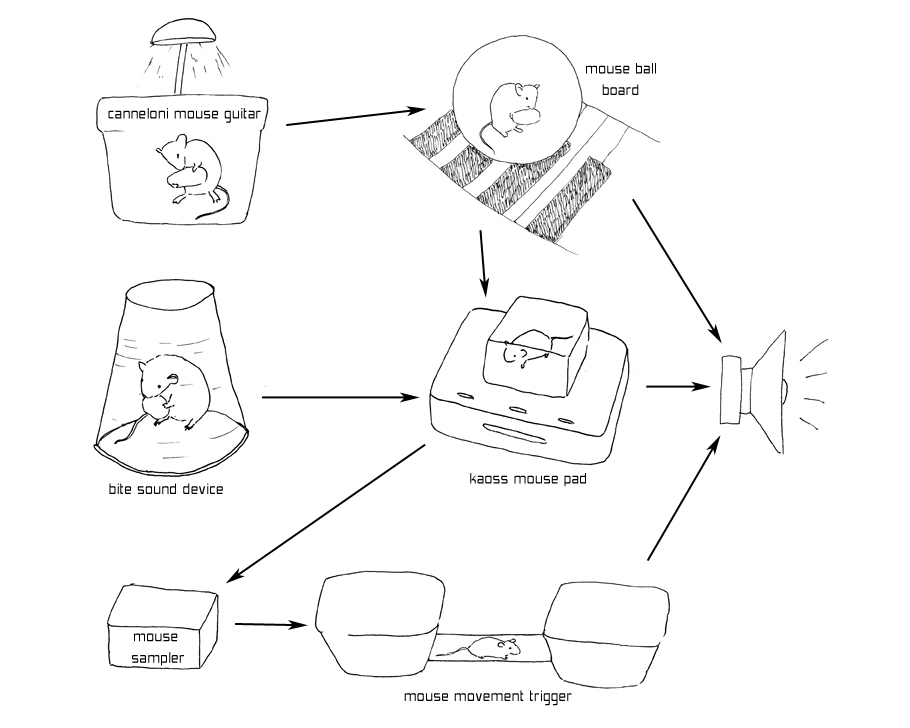 canneloni mouse guitar

mouse ball board

bite sound device

kaoss mouse pad

mouse sampler

mouse movement trigger